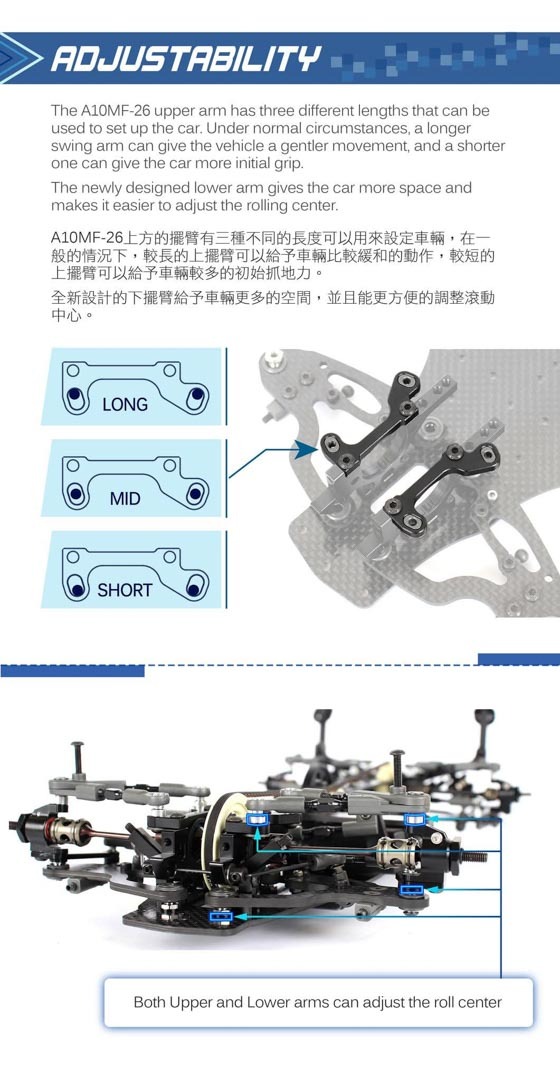 ADJUSTABILITY

The A10MF-26 upper arm has three different lengths that can be used to set up the car. Under normal circumstances, a longer swing arm can give the vehicle a gentler movement, and a shorter one can give the car more initial grip.

The newly designed lower arm gives the car more space and makes it easier to adjust the rolling center.

A10MF-26上方的擺臂有三種不同的長度可以用來設定車輛，在一般的情況下，較長的上擺臂可以給予車輛比較緩和的動作，較短的上擺臂可以給予車輛較多的初始抓地力。

全新設計的下擺臂給予車輛更多的空間，並且能更方便的調整滾動中心。

LONG

MID

SHORT

Both Upper and Lower arms can adjust the roll center