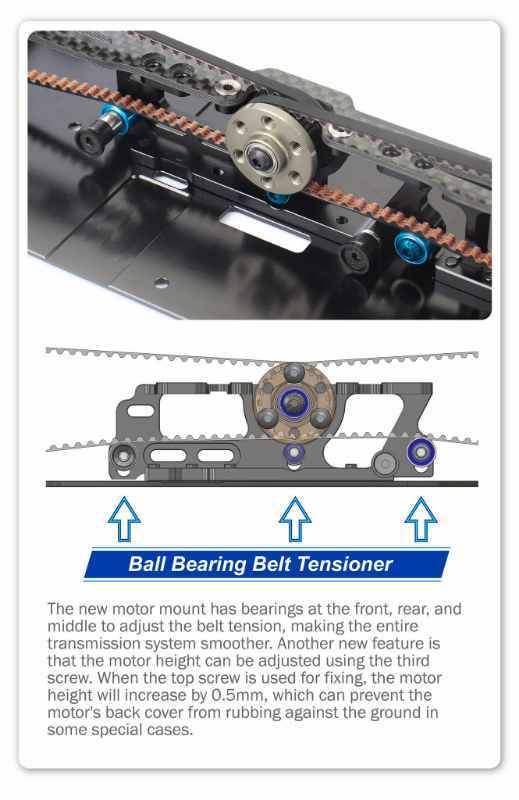 Ball Bearing Belt Tensioner

The new motor mount has bearings at the front, rear, and middle to adjust the belt tension, making the entire transmission system smoother. Another new feature is that the motor height can be adjusted using the third screw. When the top screw is used for fixing, the motor height will increase by 0.5mm, which can prevent the motor's back cover from rubbing against the ground in some special cases.