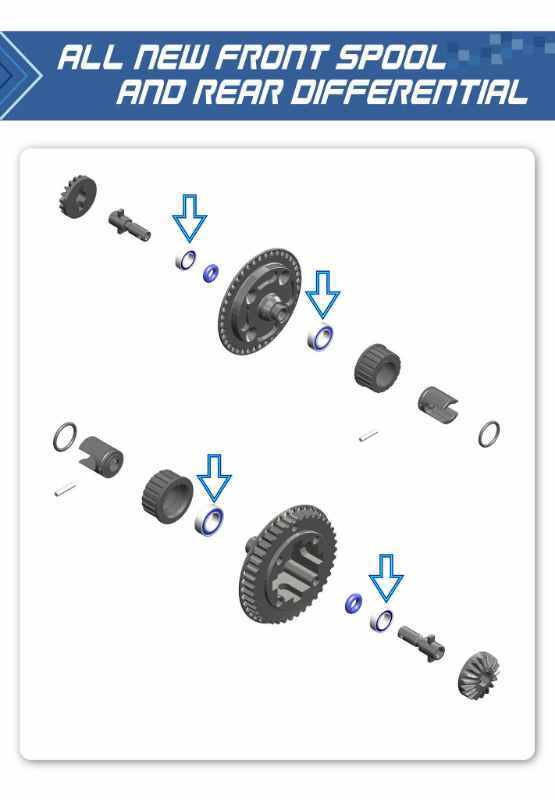 ALL NEW FRONT SPOOL
AND REAR DIFFERENTIAL