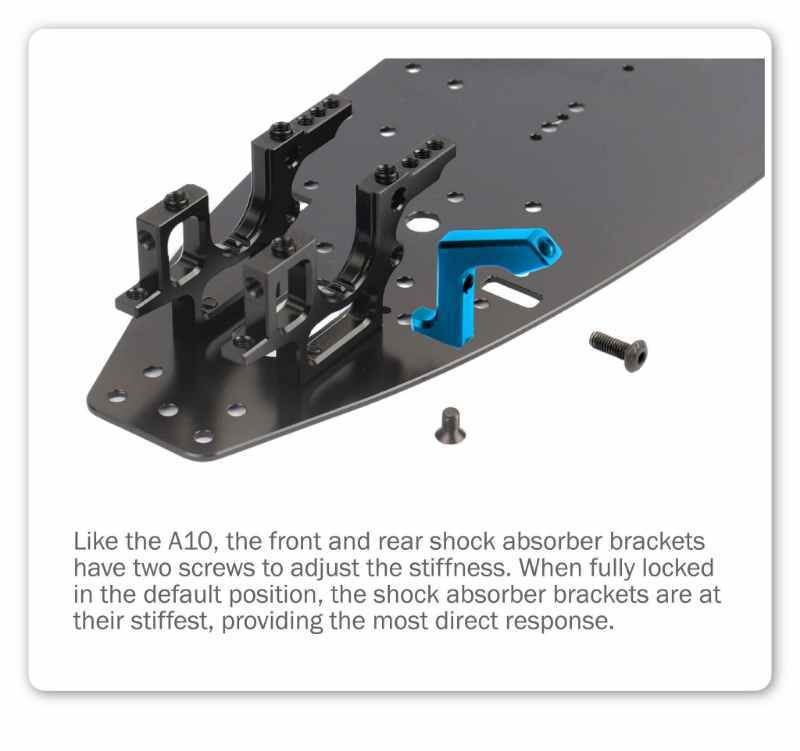 Like the A10, the front and rear shock absorber brackets have two screws to adjust the stiffness. When fully locked in the default position, the shock absorber brackets are at their stiffest, providing the most direct response.