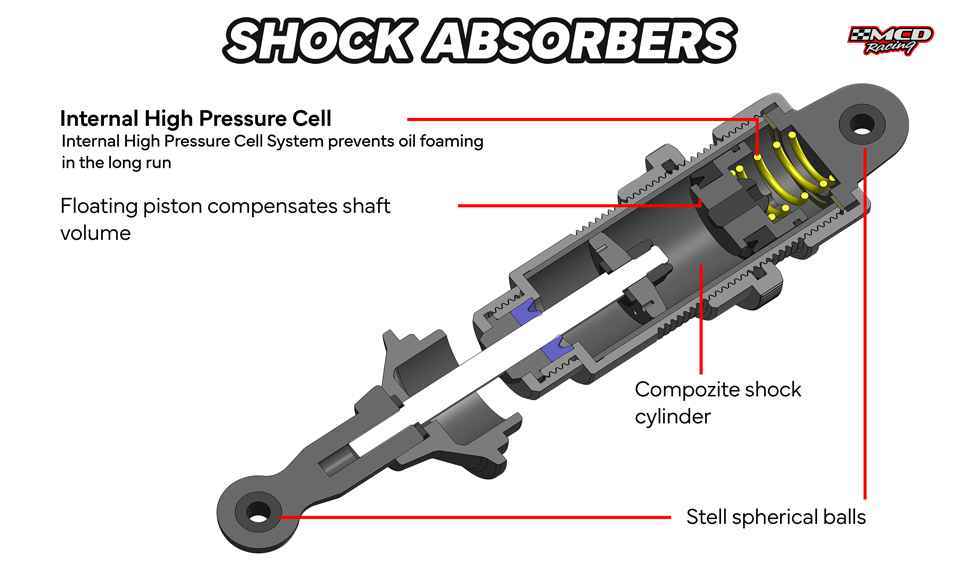 SHOCK ABSORBERS

MCD Racing

Internal High Pressure Cell
Internal High Pressure Cell System prevents oil foaming in the long run

Floating piston compensates shaft volume

Compozite shock cylinder

Stell spherical balls