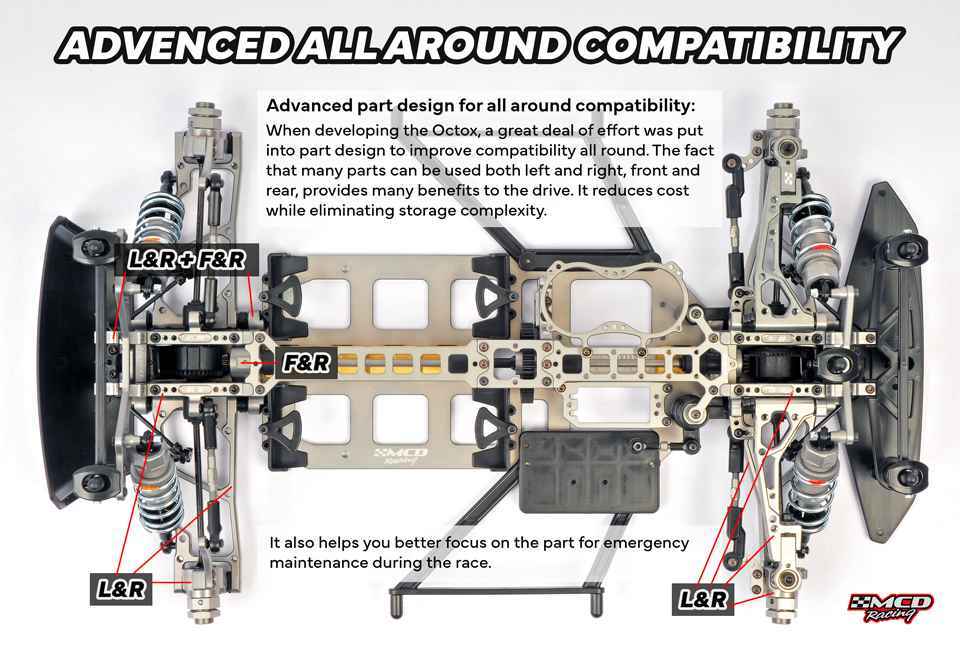 ADVENCED ALL AROUND COMPATIBILITY

Advanced part design for all around compatibility:
When developing the Octox, a great deal of effort was put into part design to improve compatibility all round. The fact that many parts can be used both left and right, front and rear, provides many benefits to the drive. It reduces cost while eliminating storage complexity.

L&R + F&R

F&R

MCD Racing

It also helps you better focus on the part for emergency maintenance during the race.

L&R

L&R

MCD Racing