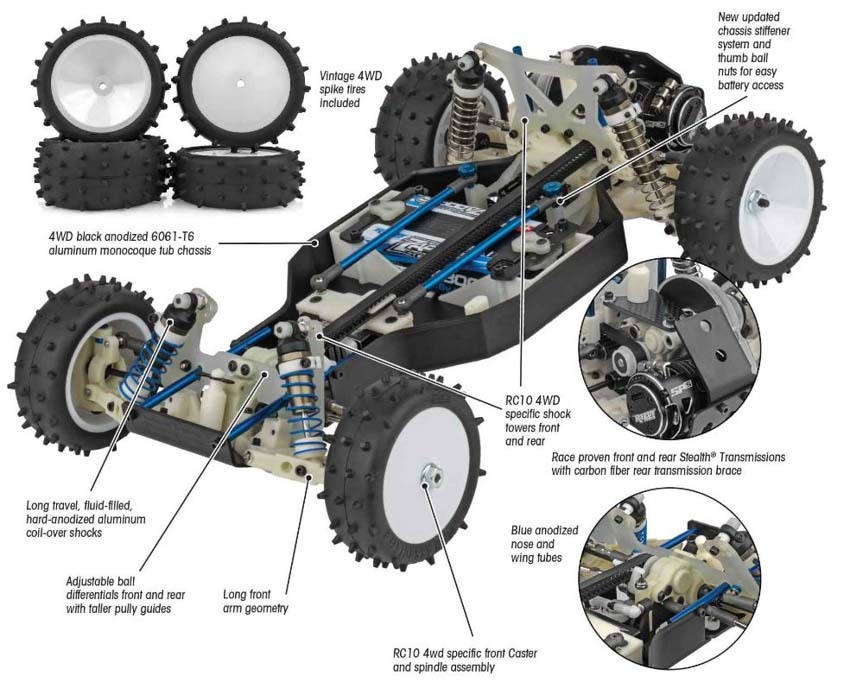 Vintage 4WD spike tires included

New updated chassis stiffener system and thumb ball nuts for easy battery access

4WD black anodized 6061-T6 aluminum monocoque tub chassis

RC10 4WD specific shock towers front and rear

Race proven front and rear Stealth® Transmissions with carbon fiber rear transmission brace

Long travel, fluid-filled, hard-anodized aluminum coil-over shocks

Blue anodized nose and wing tubes

Adjustable ball differentials front and rear with taller pully guides

Long front arm geometry

RC10 4wd specific front Caster and spindle assembly